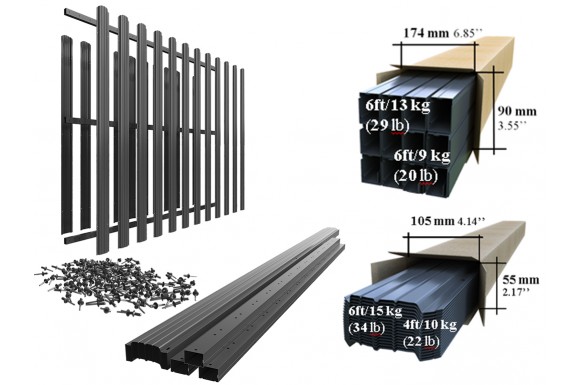 174 mm 6.85''

6ft/13 kg
(29 lb)

90 mm
3.55''

6ft/9 kg
(20 lb)

105 mm 4.14''

55 mm
2.17''

6ft/15 kg
(34 lb)

4ft/10 kg
(22 lb)